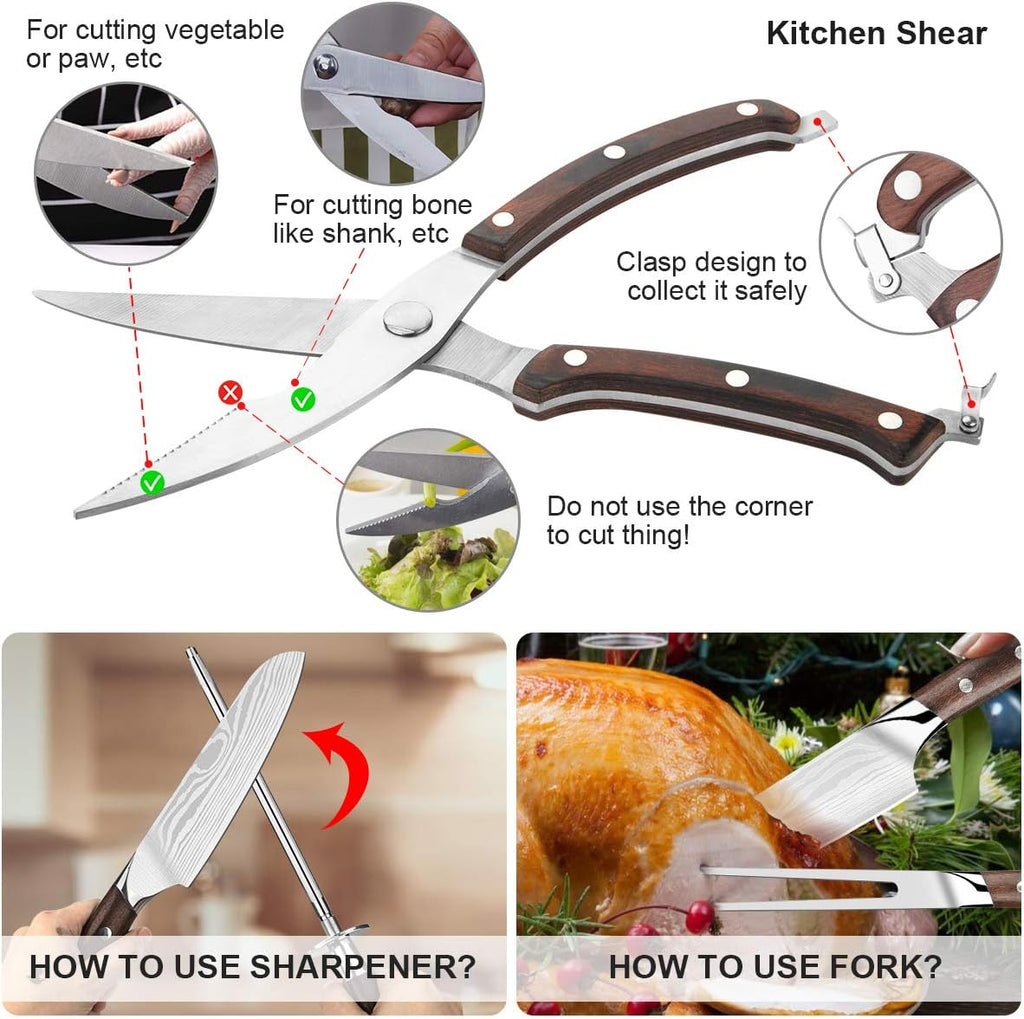 For cutting vegetable or paw, etc

Kitchen Shear

For cutting bone like shank, etc

Clasp design to collect it safely

Do not use the corner to cut thing!

HOW TO USE SHARPENER?

HOW TO USE FORK?